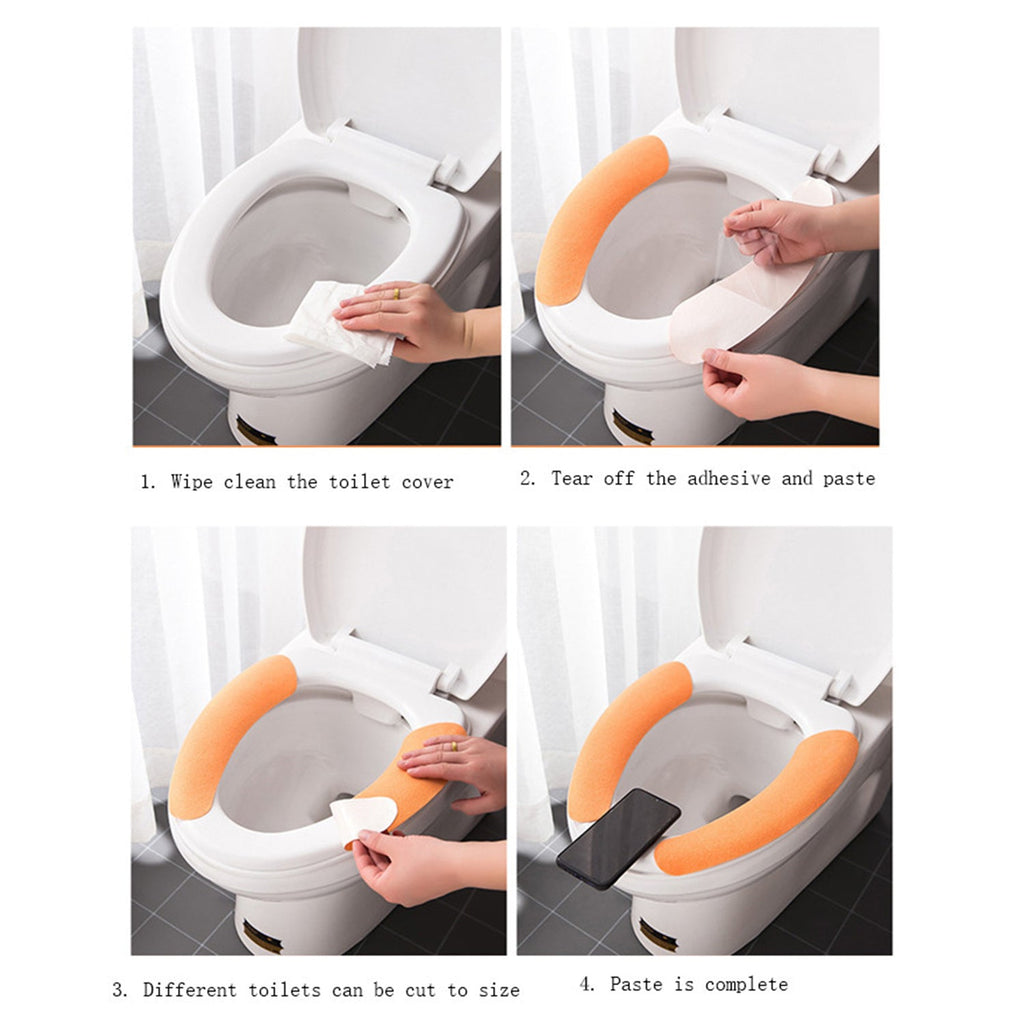 1. Wipe clean the toilet cover

2. Tear off the adhesive and paste

3. Different toilets can be cut to size

4. Paste is complete